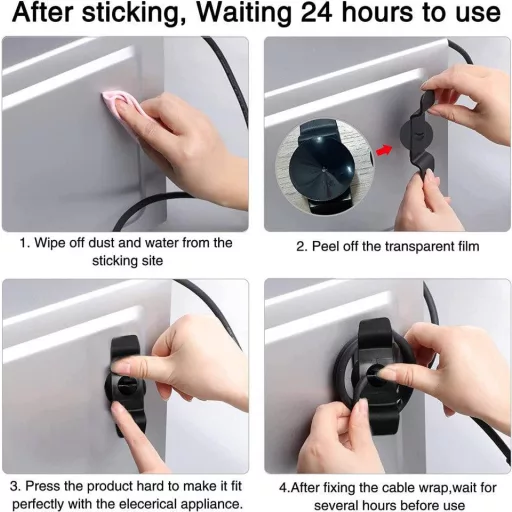 After sticking, Waiting 24 hours to use

1. Wipe off dust and water from the sticking site

2. Peel off the transparent film

3. Press the product hard to make it fit perfectly with the elecerical appliance.

4.After fixing the cable wrap,wait for several hours before use