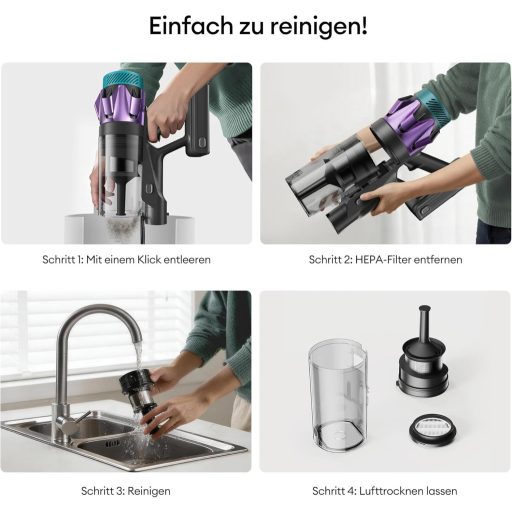 Einfach zu reinigen!

Schritt 1: Mit einem Klick entleeren

Schritt 2: HEPA-Filter entfernen

Schritt 3: Reinigen

Schritt 4: Lufttrocknen lassen