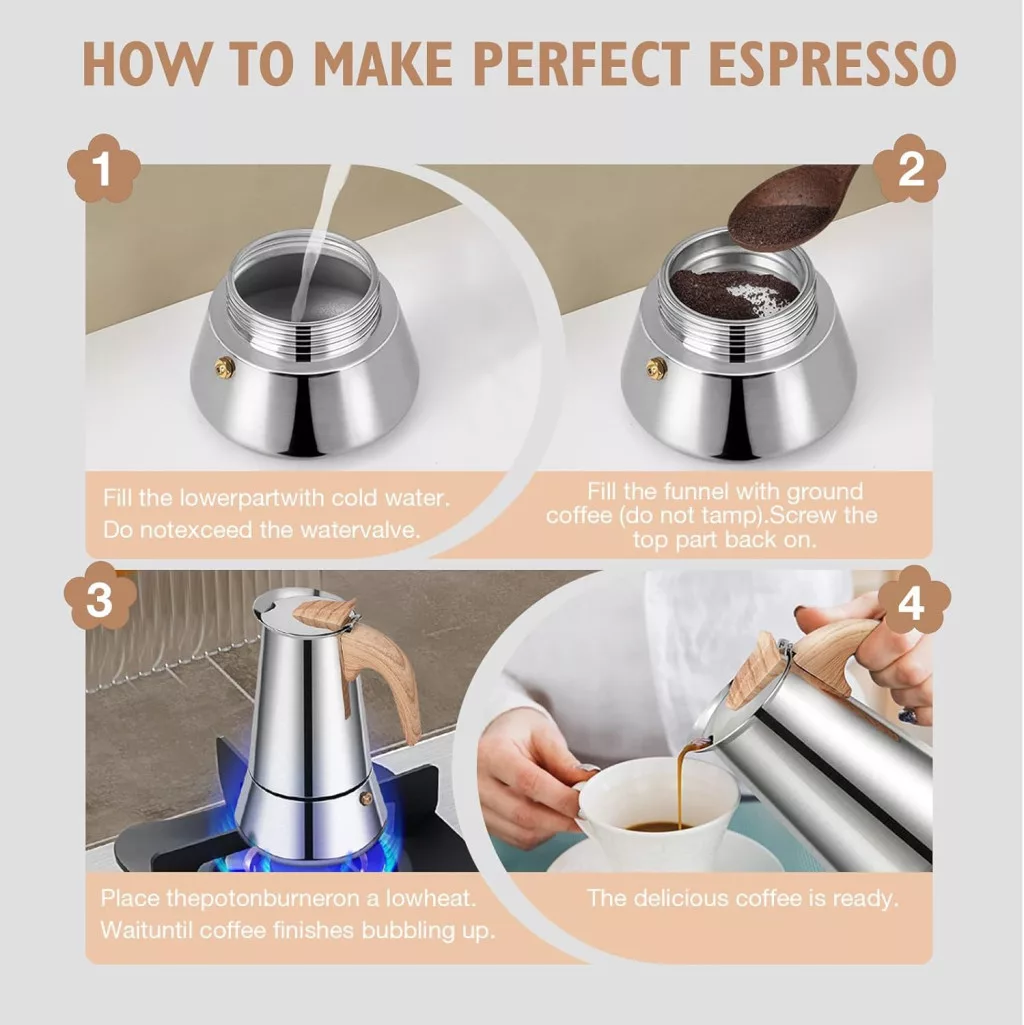 HOW TO MAKE PERFECT ESPRESSO

1

Fill the lowerpartwith cold water. Do notexceed the watervalve.

2

Fill the funnel with ground coffee (do not tamp).Screw the top part back on.

3

Place thepotonburneron a lowheat. Waituntil coffee finishes bubbling up.

4

The delicious coffee is ready.