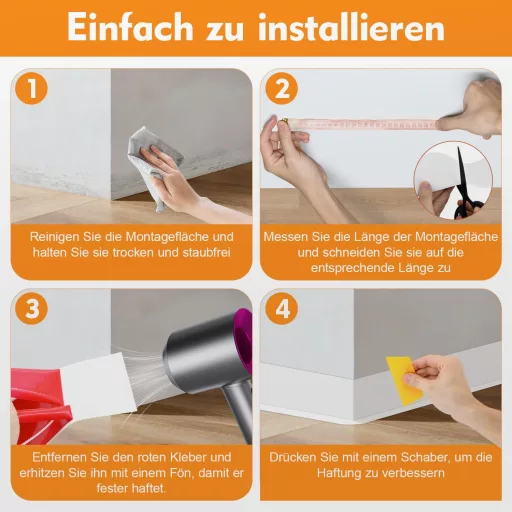 Einfach zu installieren

1

Reinigen Sie die Montagefläche und halten Sie sie trocken und staubfrei

2

Messen Sie die Länge der Montagefläche und schneiden Sie sie auf die entsprechende Länge zu

3

Entfernen Sie den roten Kleber und erhitzen Sie ihn mit einem Fön, damit er fester haftet.

4

Drücken Sie mit einem Schaber, um die Haftung zu verbessern