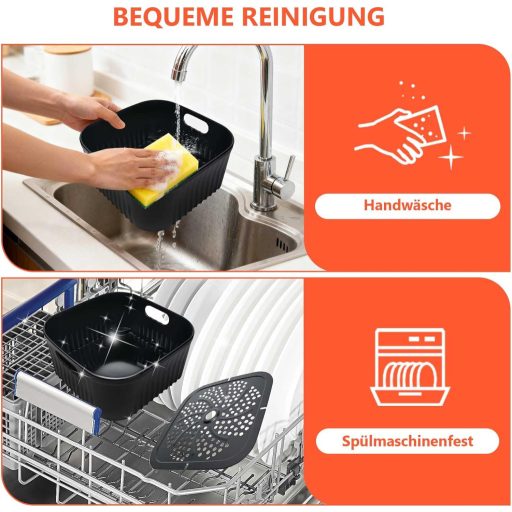 BEQUEME REINIGUNG

Handwäsche

Spülmaschinenfest