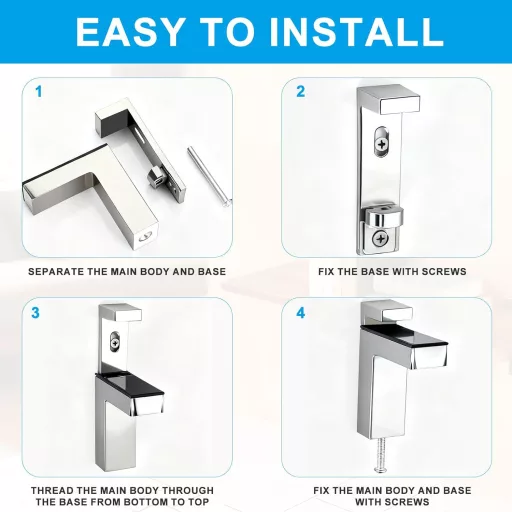 EASY TO INSTALL

1

SEPARATE THE MAIN BODY AND BASE

2

FIX THE BASE WITH SCREWS

3

THREAD THE MAIN BODY THROUGH THE BASE FROM BOTTOM TO TOP

4

FIX THE MAIN BODY AND BASE WITH SCREWS