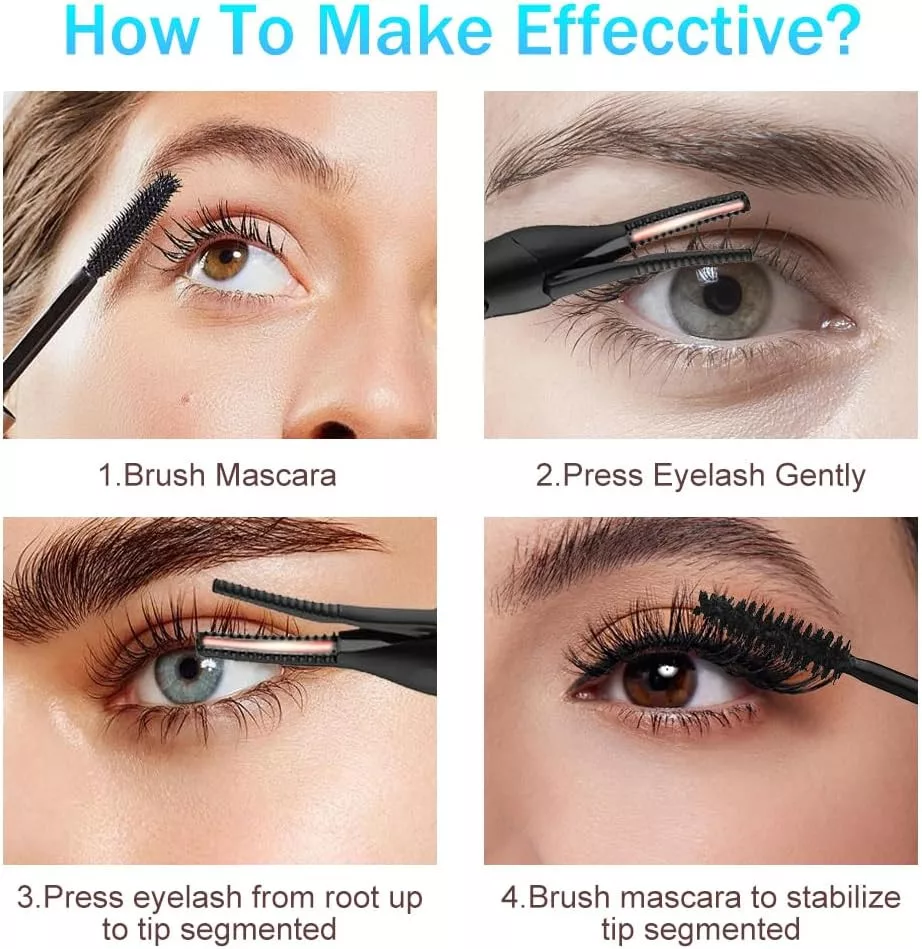 How To Make Effecctive?

1.Brush Mascara

2.Press Eyelash Gently

3.Press eyelash from root up to tip segmented

4.Brush mascara to stabilize tip segmented