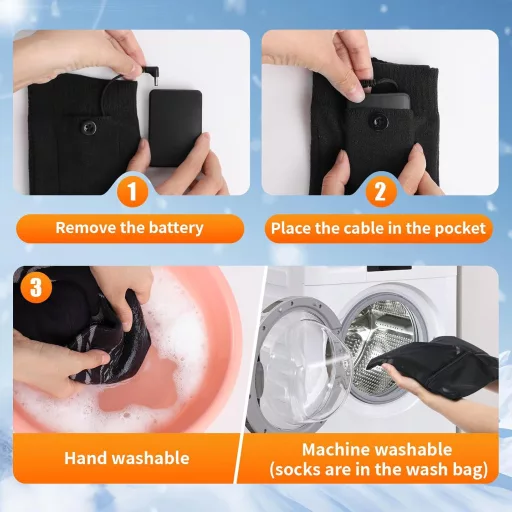 1

Remove the battery

2

Place the cable in the pocket

3

Hand washable

Machine washable (socks are in the wash bag)