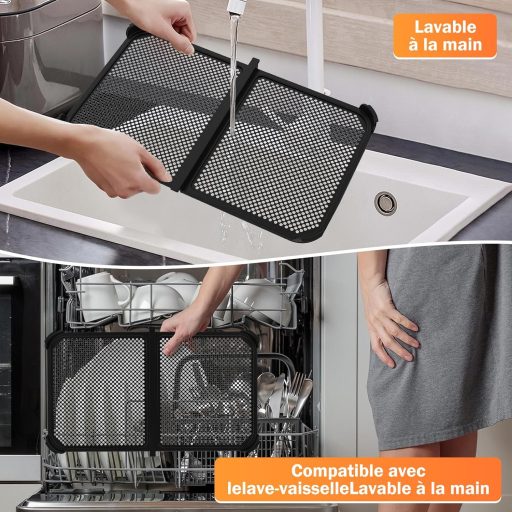 Lavable à la main

Compatible avec lelave-vaisselleLavable à la main