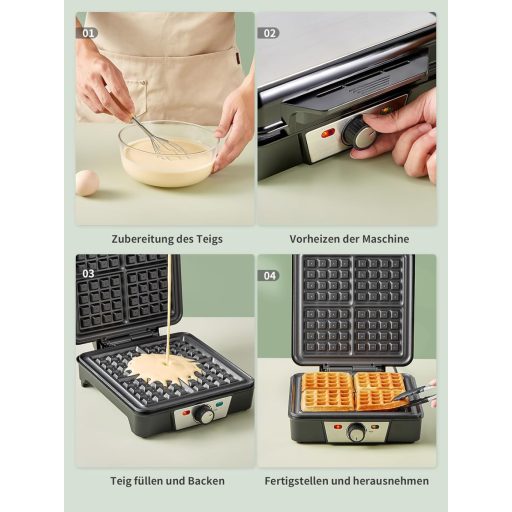 01

Zubereitung des Teigs

02

Vorheizen der Maschine

03

Teig füllen und Backen

04

Fertigstellen und herausnehmen