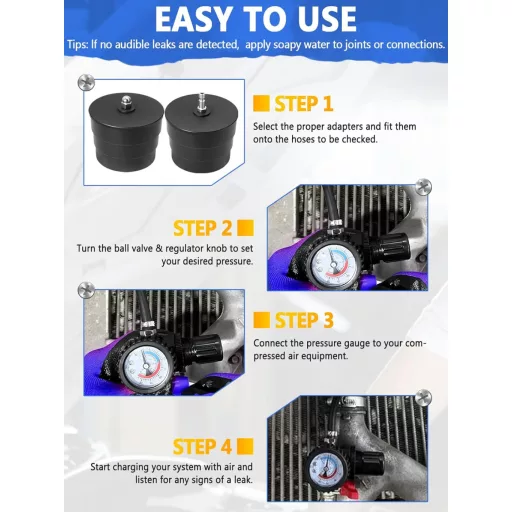 EASY TO USE

Tips: If no audible leaks are detected, apply soapy water to joints or connections.

STEP 1

Select the proper adapters and fit them onto the hoses to be checked.

STEP 2

Turn the ball valve & regulator knob to set your desired pressure.

STEP 3

Connect the pressure gauge to your compressed air equipment.

STEP 4

Start charging your system with air and listen for any signs of a leak.