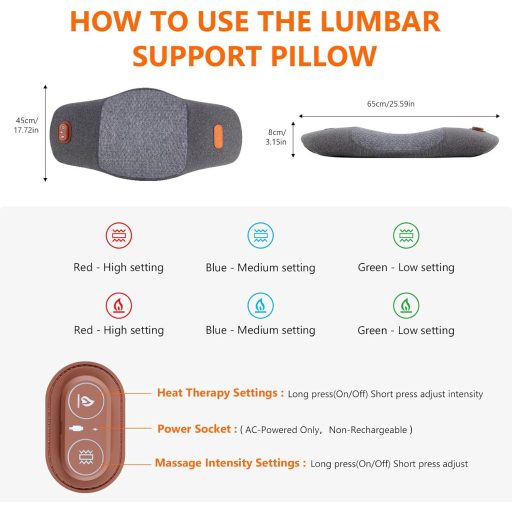 HOW TO USE THE LUMBAR SUPPORT PILLOW

45cm/ 17.72in

65cm/25.59in

8cm/ 3.15in

Red - High setting

Blue - Medium setting

Green - Low setting

Red - High setting

Blue - Medium setting

Green - Low setting

Heat Therapy Settings : Long press(On/Off) Short press adjust intensity

Power Socket : ( AC-Powered Only, Non-Rechargeable )

Massage Intensity Settings : Long press(On/Off) Short press adjust