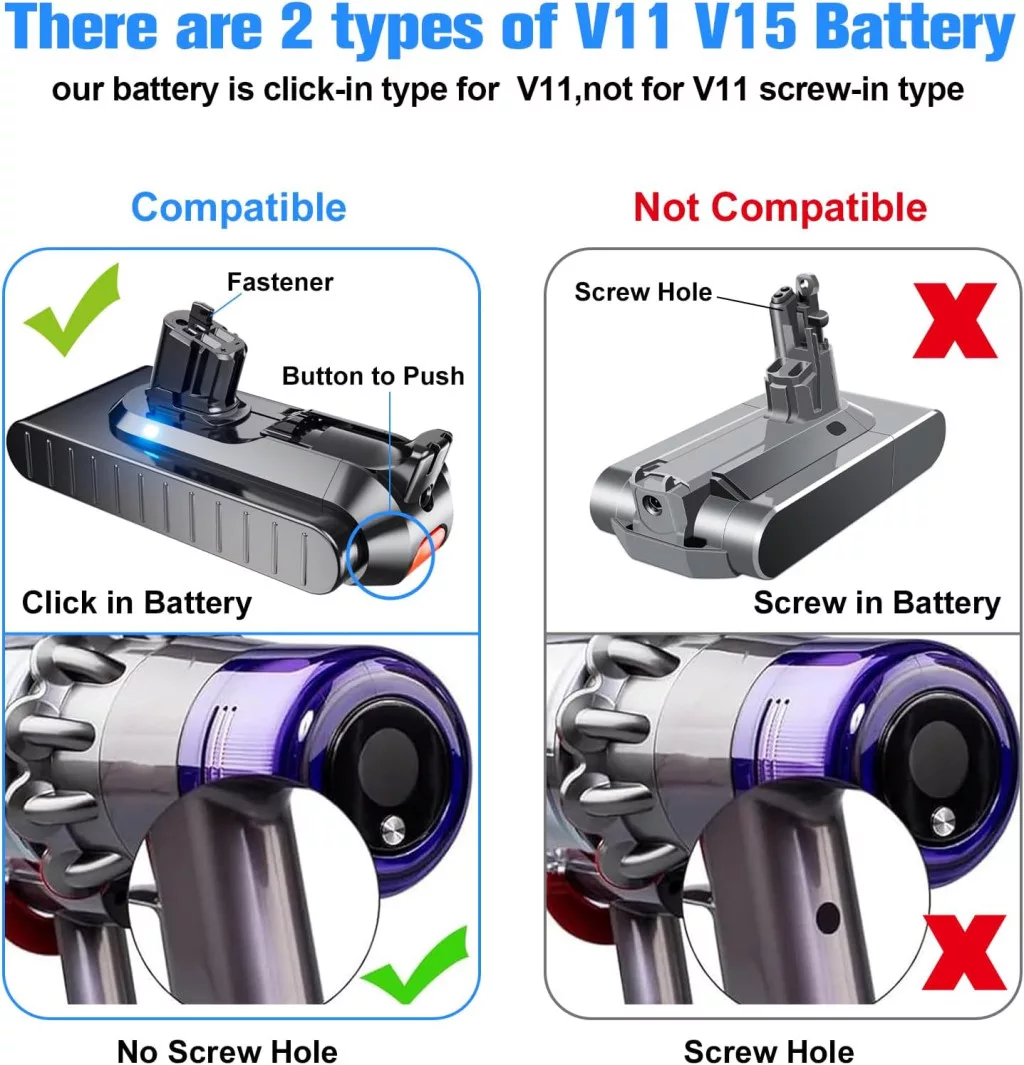 There are 2 types of V11 V15 Battery

our battery is click-in type for V11,not for V11 screw-in type

Compatible

Fastener

Button to Push

Click in Battery

No Screw Hole

Not Compatible

Screw Hole

Screw in Battery

Screw Hole