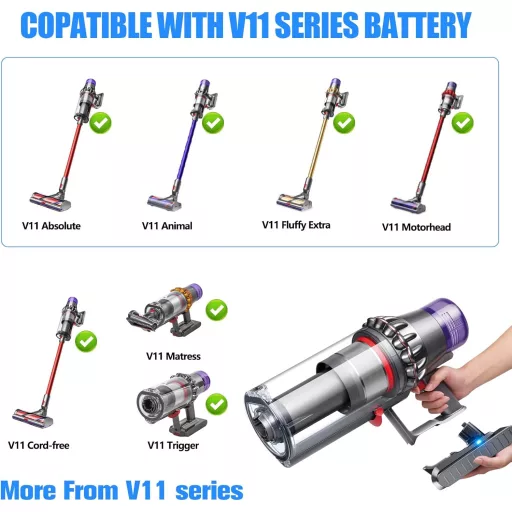 COPATIBLE WITH V11 SERIES BATTERY

V11 Absolute

V11 Animal

V11 Fluffy Extra

V11 Motorhead

V11 Cord-free

V11 Matress

V11 Trigger

More From V11 series