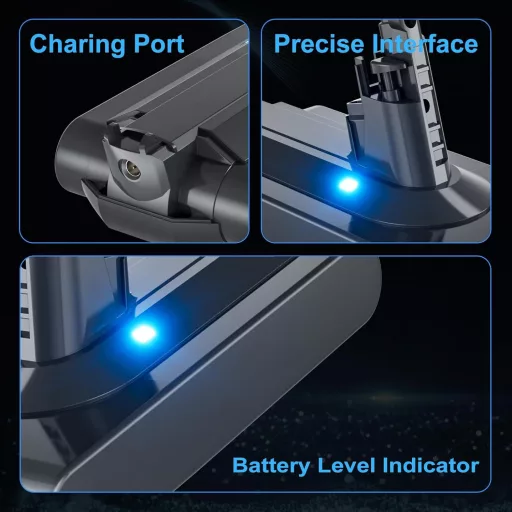 Charing Port

Precise Interface

Battery Level Indicator