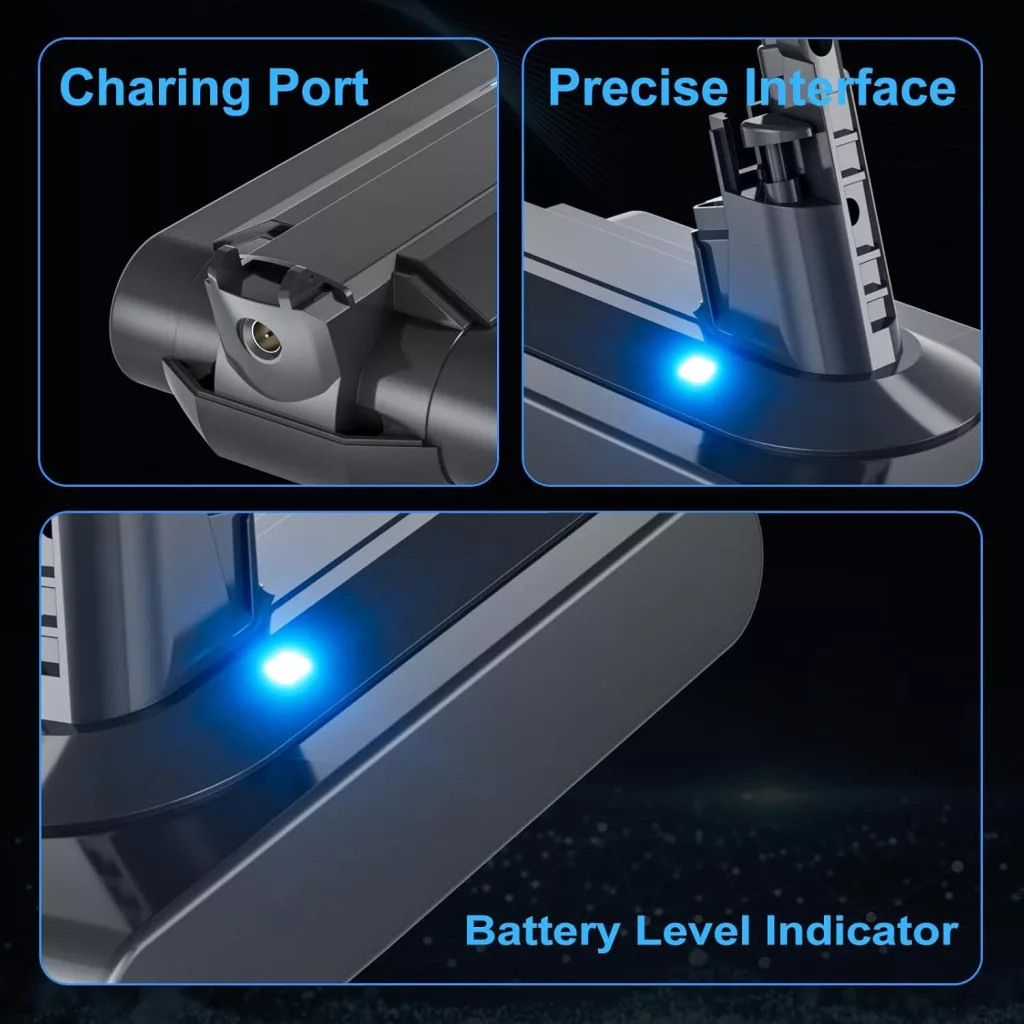 Charing Port

Precise Interface

Battery Level Indicator