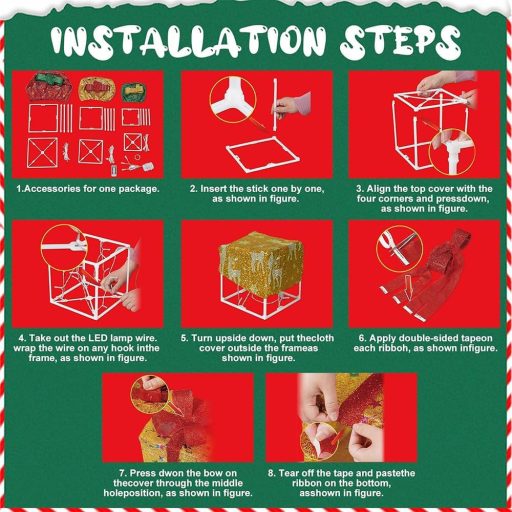 INSTALLATION STEPS

1.Accessories for one package.

2. Insert the stick one by one, as shown in figure.

3. Align the top cover with the four corners and pressdown, as shown in figure.

4. Take out the LED lamp wire. wrap the wire on any hook inthe frame, as shown in figure.

5. Turn upside down, put thecloth cover outside the frameas shown in figure.

6. Apply double-sided tapeon each ribboh, as shown infigure.

7. Press dwon the bow on thecover through the middle holeposition, as shown in figure.

8. Tear off the tape and pastethe ribbon on the bottom, asshown in figure.