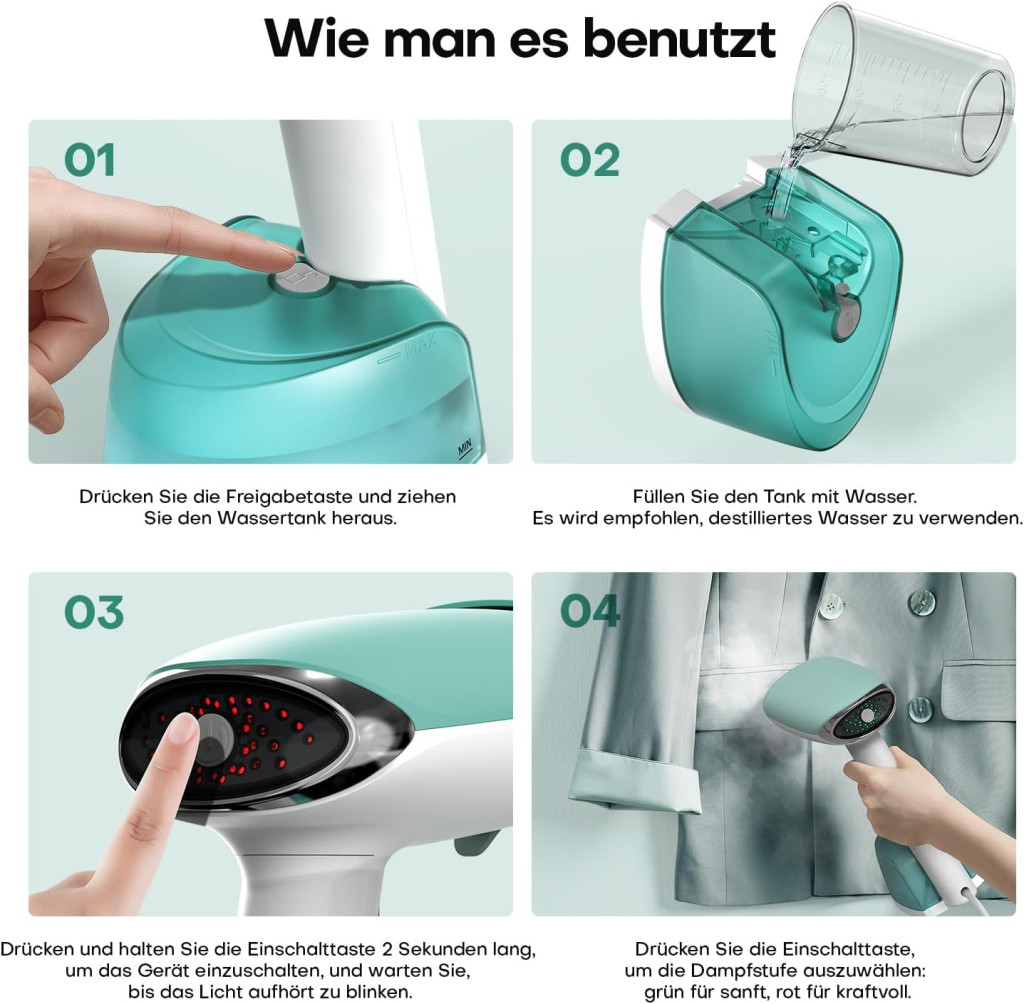 Wie man es benutzt

01

MAX

MIN

Drücken Sie die Freigabetaste und ziehen Sie den Wassertank heraus.

02

Füllen Sie den Tank mit Wasser. Es wird empfohlen, destilliertes Wasser zu verwenden.

03

Drücken und halten Sie die Einschalttaste 2 Sekunden lang, um das Gerät einzuschalten, und warten Sie, bis das Licht aufhört zu blinken.

04

Drücken Sie die Einschalttaste, um die Dampfstufe auszuwählen: grün für sanft, rot für kraftvoll.