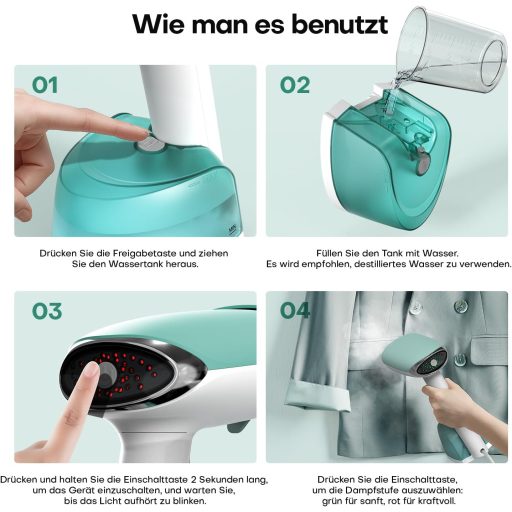 Wie man es benutzt

01

Drücken Sie die Freigabetaste und ziehen Sie den Wassertank heraus.

02

Füllen Sie den Tank mit Wasser. Es wird empfohlen, destilliertes Wasser zu verwenden.

03

Drücken und halten Sie die Einschalttaste 2 Sekunden lang, um das Gerät einzuschalten, und warten Sie, bis das Licht aufhört zu blinken.

04

Drücken Sie die Einschalttaste, um die Dampfstufe auszuwählen: grün für sanft, rot für kraftvoll.