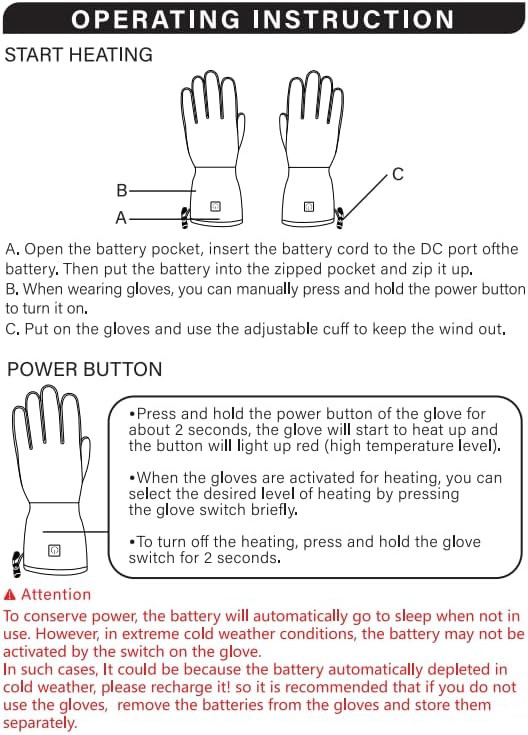 OPERATING INSTRUCTION

START HEATING

B

A

C

A. Open the battery pocket, insert the battery cord to the DC port ofthe battery. Then put the battery into the zipped pocket and zip it up.
B. When wearing gloves, you can manually press and hold the power button to turn it on.
C. Put on the gloves and use the adjustable cuff to keep the wind out.

POWER BUTTON

•Press and hold the power button of the glove for about 2 seconds, the glove will start to heat up and the button will light up red (high temperature level).

•When the gloves are activated for heating, you can select the desired level of heating by pressing the glove switch briefly.

•To turn off the heating, press and hold the glove switch for 2 seconds.

Attention
To conserve power, the battery will automatically go to sleep when not in use. However, in extreme cold weather conditions, the battery may not be activated by the switch on the glove.
In such cases, It could be because the battery automatically depleted in cold weather, please recharge it! so it is recommended that if you do not use the gloves, remove the batteries from the gloves and store them separately.