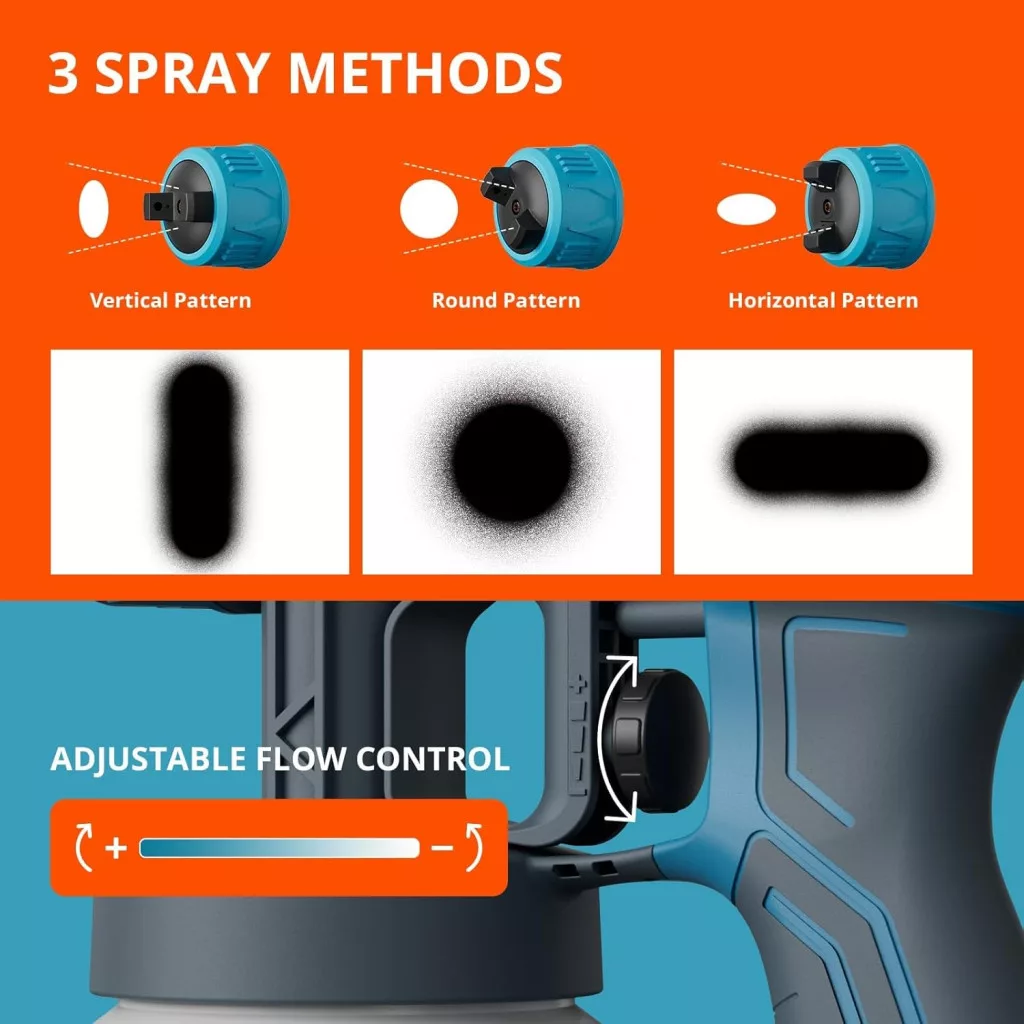 3 SPRAY METHODS

Vertical Pattern

Round Pattern

Horizontal Pattern

ADJUSTABLE FLOW CONTROL

+ −

+ −