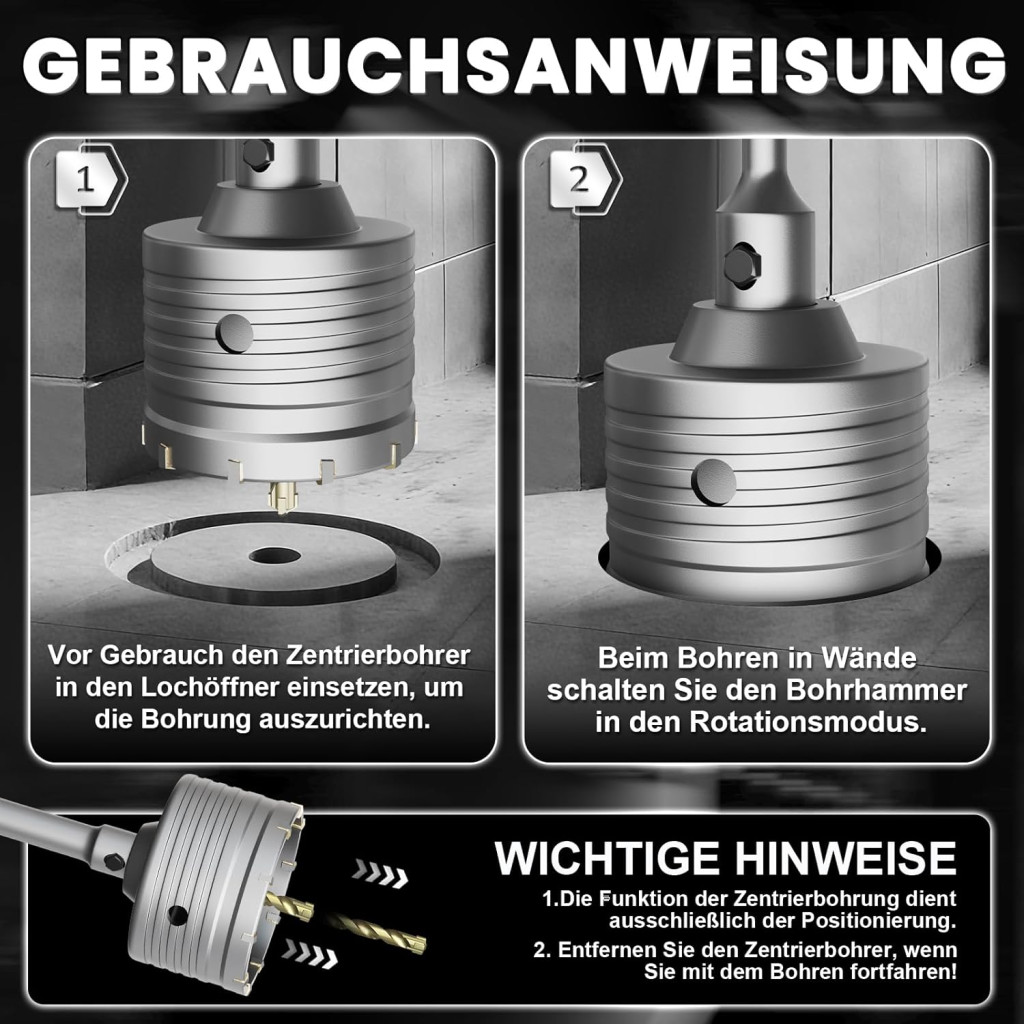 GEBRAUCHSANWEISUNG

1

Vor Gebrauch den Zentrierbohrer in den Lochöffner einsetzen, um die Bohrung auszurichten.

2

Beim Bohren in Wände schalten Sie den Bohrhammer in den Rotationsmodus.

WICHTIGE HINWEISE

1.Die Funktion der Zentrierbohrung dient ausschließlich der Positionierung.

2. Entfernen Sie den Zentrierbohrer, wenn Sie mit dem Bohren fortfahren!