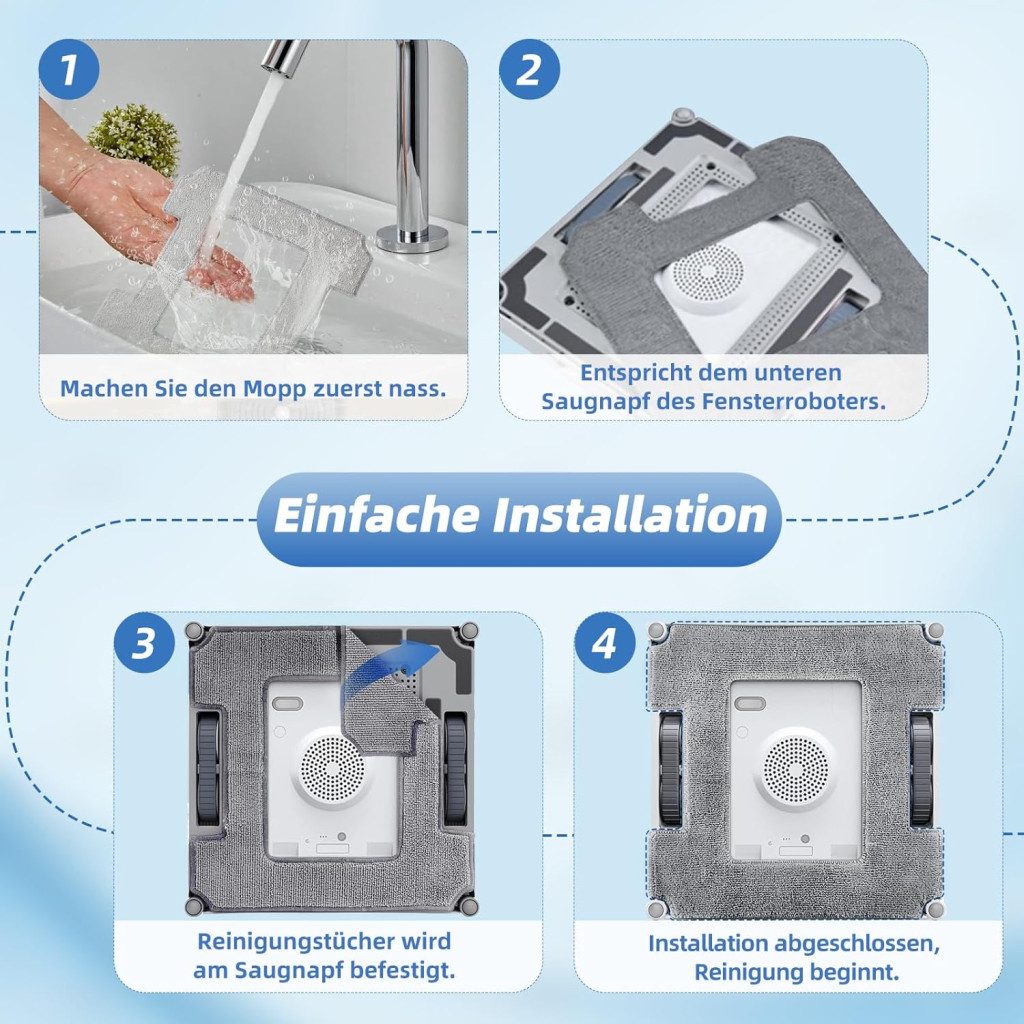 1

Machen Sie den Mopp zuerst nass.

2

Entspricht dem unteren Saugnapf des Fensterroboters.

Einfache Installation

3

Reinigungstücher wird am Saugnapf befestigt.

4

Installation abgeschlossen, Reinigung beginnt.