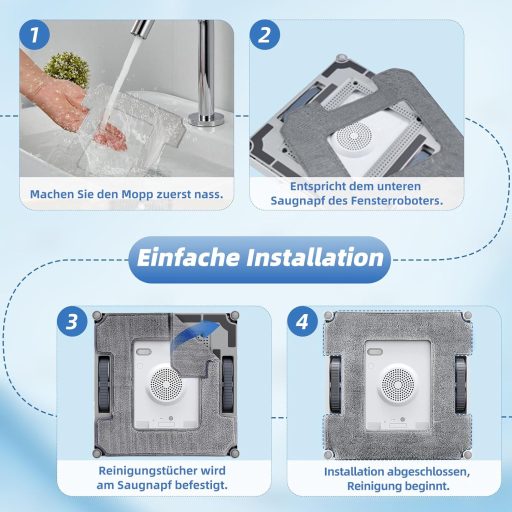 1

Machen Sie den Mopp zuerst nass.

2

Entspricht dem unteren Saugnapf des Fensterroboters.

Einfache Installation

3

Reinigungstücher wird am Saugnapf befestigt.

4

Installation abgeschlossen, Reinigung beginnt.