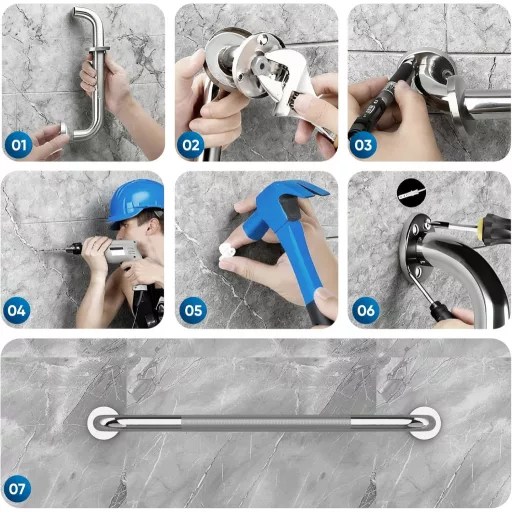 01

02

03

04

05

06

07