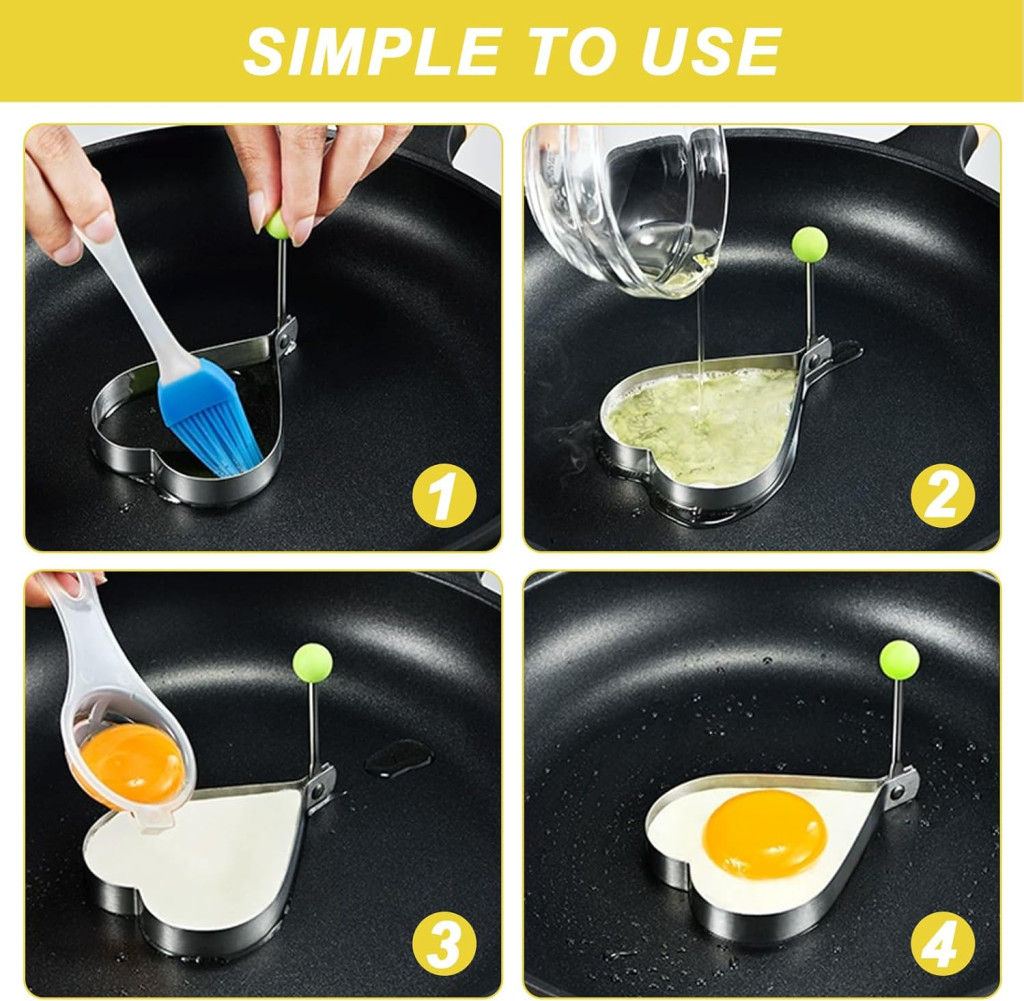 SIMPLE TO USE

1

2

3

4