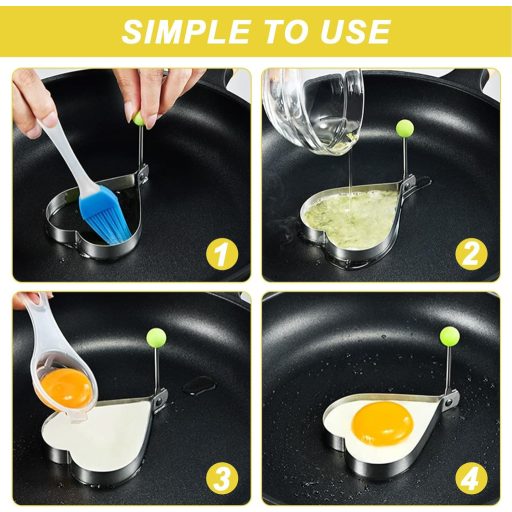 SIMPLE TO USE

1

2

3

4