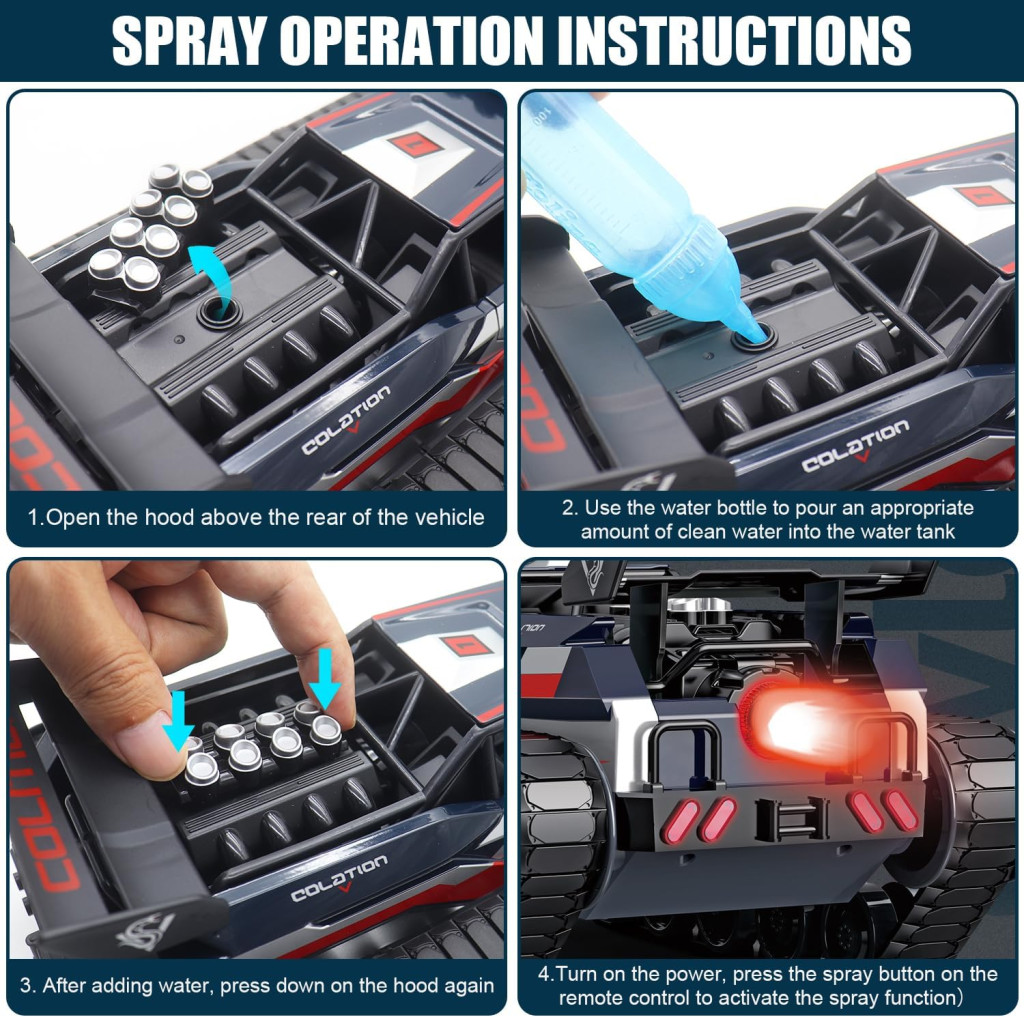 SPRAY OPERATION INSTRUCTIONS

COLATION

1.Open the hood above the rear of the vehicle

COLATION

2. Use the water bottle to pour an appropriate amount of clean water into the water tank

COLATION

3. After adding water, press down on the hood again

4.Turn on the power, press the spray button on the remote control to activate the spray function）