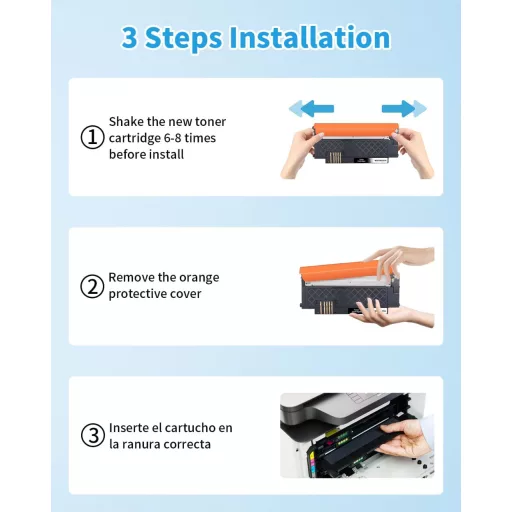 3 Steps Installation

① Shake the new toner cartridge 6-8 times before install

② Remove the orange protective cover

③ Inserte el cartucho en la ranura correcta