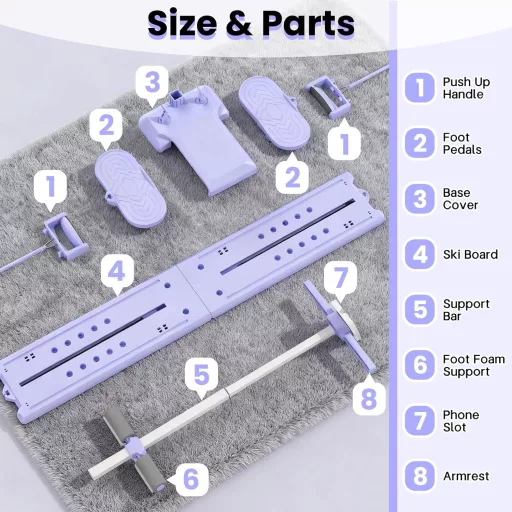 Size & Parts

3

2

2

1

1

4

7

5

8

6

1 Push Up Handle

2 Foot Pedals

3 Base Cover

4 Ski Board

5 Support Bar

6 Foot Foam Support

7 Phone Slot

8 Armrest