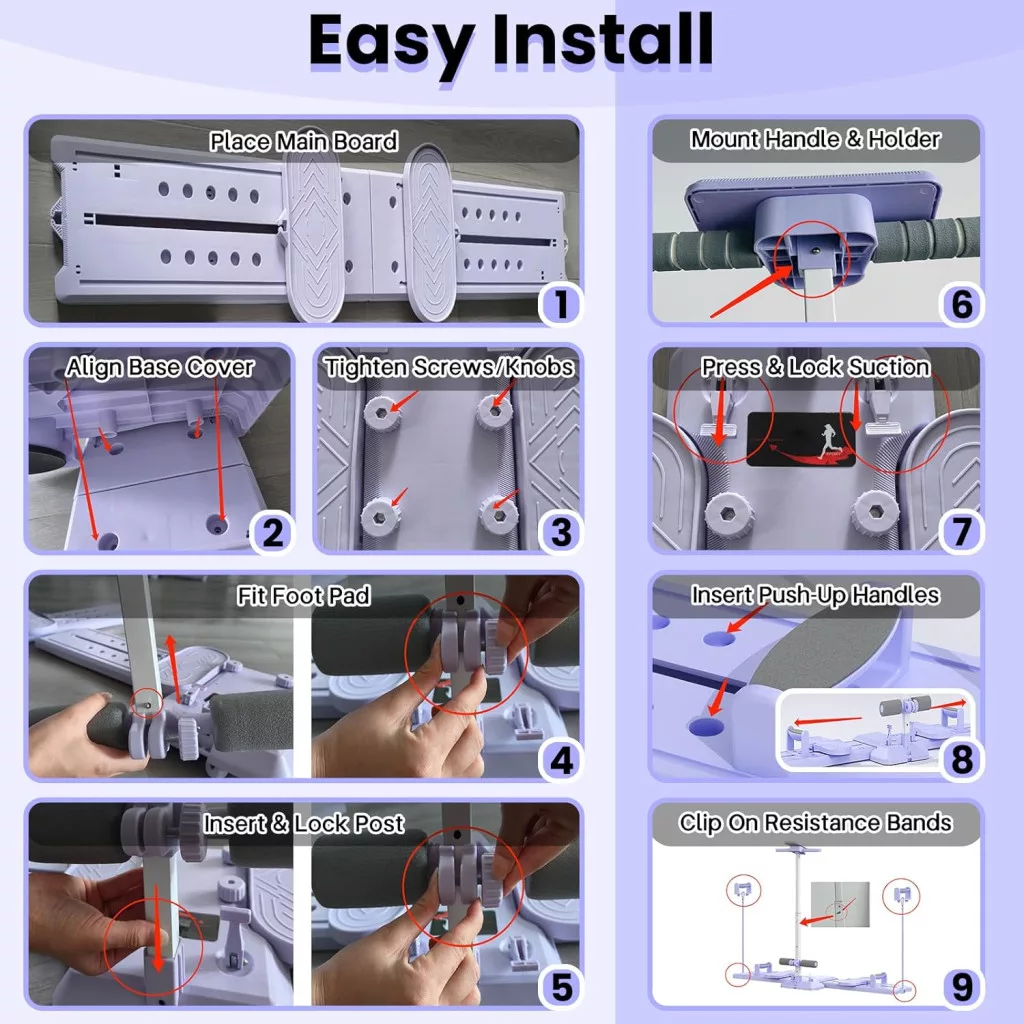 Easy Install

Place Main Board
1

Align Base Cover
2

Tighten Screws/Knobs
3

Fit Foot Pad
4

Insert & Lock Post
5

Mount Handle & Holder
6

Press & Lock Suction
7

Insert Push-Up Handles
8

Clip On Resistance Bands
9