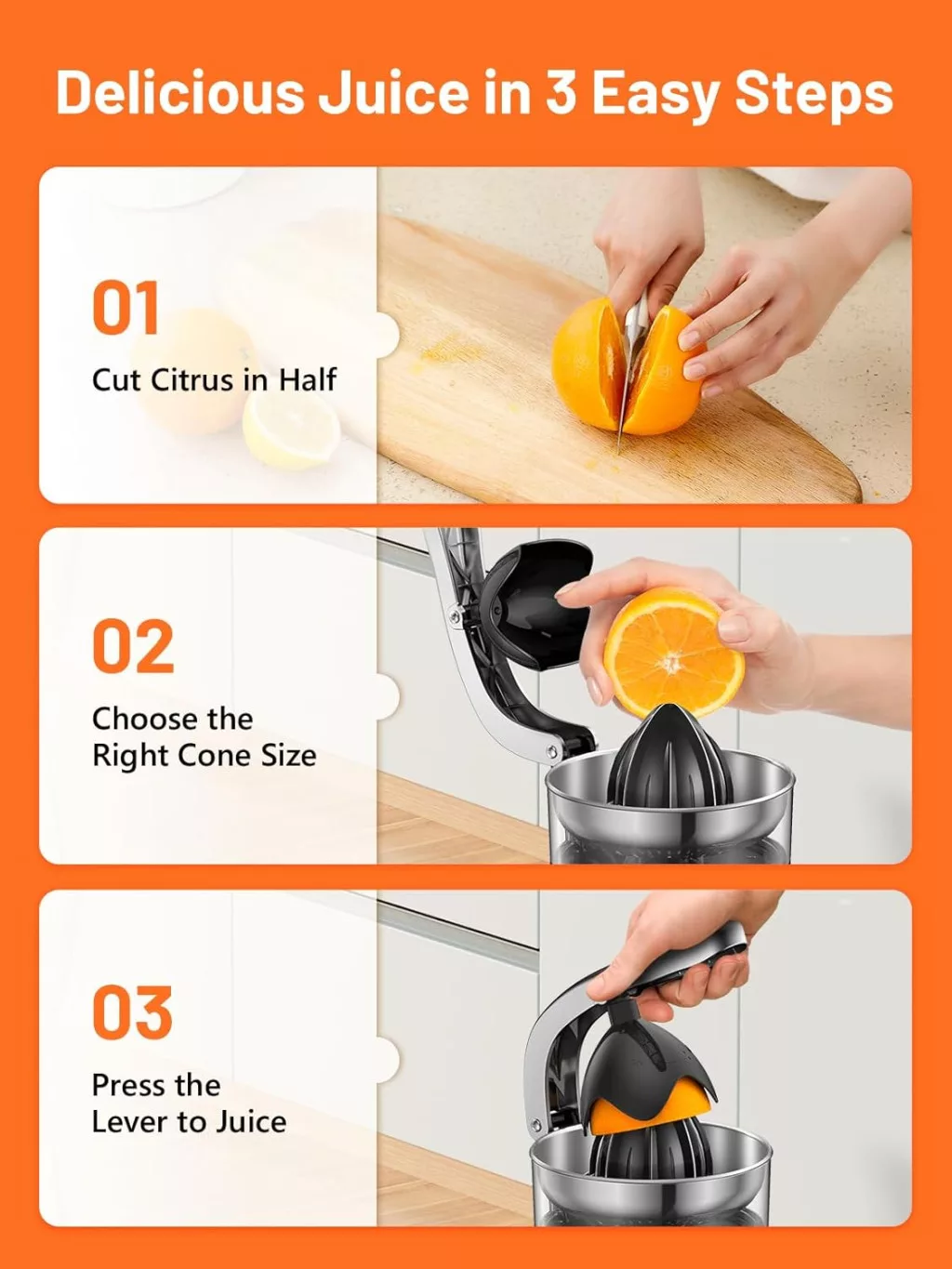 Delicious Juice in 3 Easy Steps

01
Cut Citrus in Half

02
Choose the Right Cone Size

03
Press the Lever to Juice