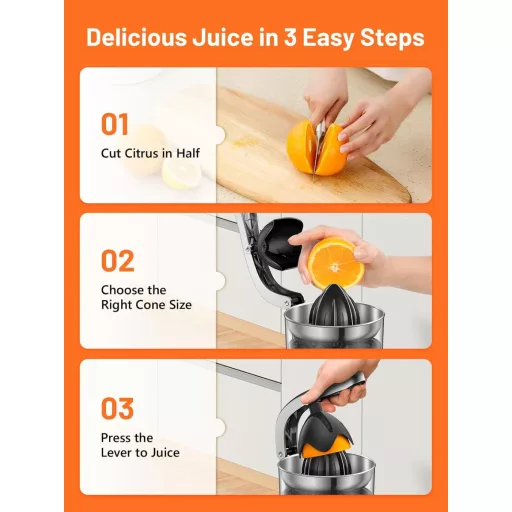 Delicious Juice in 3 Easy Steps

01

Cut Citrus in Half

02

Choose the Right Cone Size

03

Press the Lever to Juice