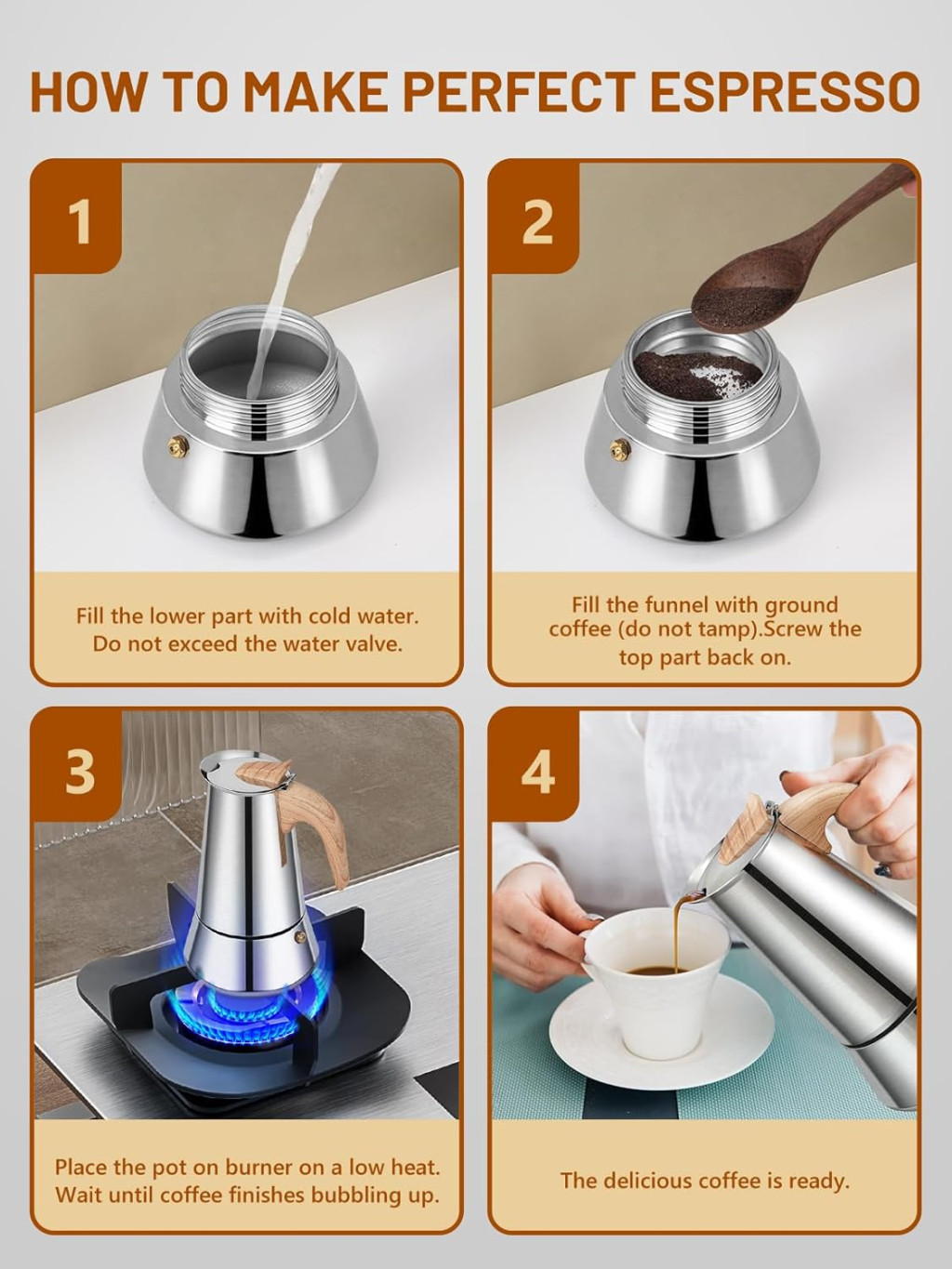 HOW TO MAKE PERFECT ESPRESSO

1

Fill the lower part with cold water. Do not exceed the water valve.

2

Fill the funnel with ground coffee (do not tamp).Screw the top part back on.

3

Place the pot on burner on a low heat. Wait until coffee finishes bubbling up.

4

The delicious coffee is ready.