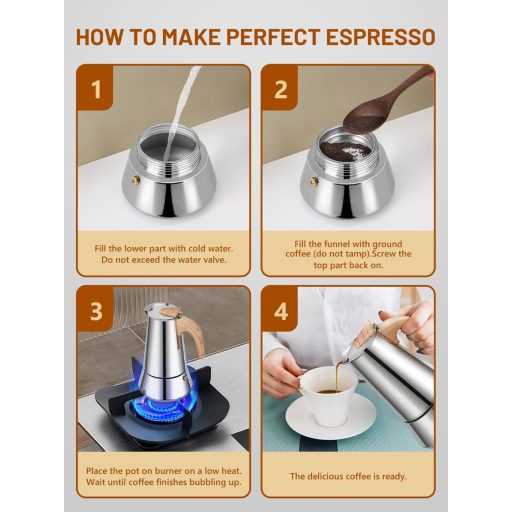 HOW TO MAKE PERFECT ESPRESSO

1

Fill the lower part with cold water. Do not exceed the water valve.

2

Fill the funnel with ground coffee (do not tamp).Screw the top part back on.

3

Place the pot on burner on a low heat. Wait until coffee finishes bubbling up.

4

The delicious coffee is ready.