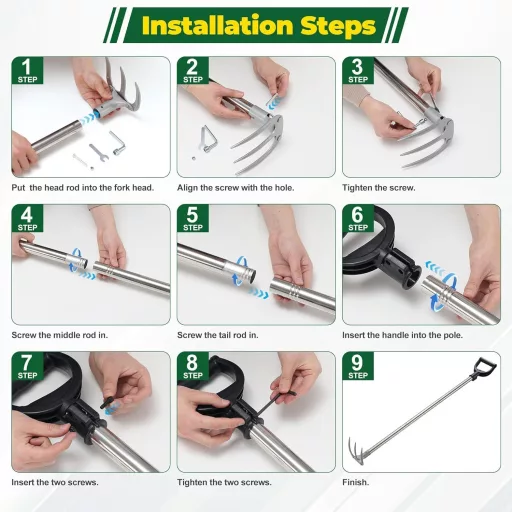 Installation Steps

1
STEP

Put the head rod into the fork head.

2
STEP

Align the screw with the hole.

3
STEP

Tighten the screw.

4
STEP

Screw the middle rod in.

5
STEP

Screw the tail rod in.

6
STEP

Insert the handle into the pole.

7
STEP

Insert the two screws.

8
STEP

Tighten the two screws.

9
STEP

Finish.