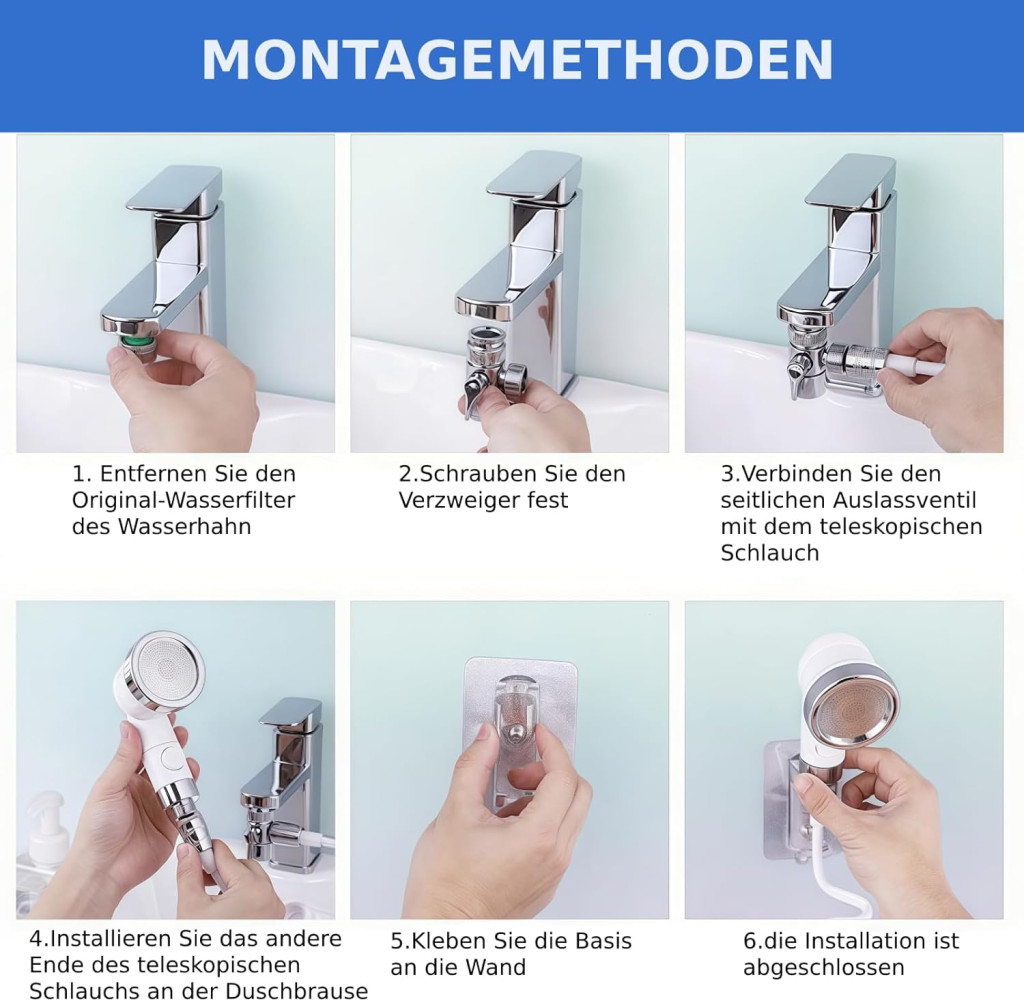 MONTAGEMETHODEN

1. Entfernen Sie den Original-Wasserfilter des Wasserhahn

2.Schrauben Sie den Verzweiger fest

3.Verbinden Sie den seitlichen Auslassventil mit dem teleskopischen Schlauch

4.Installieren Sie das andere Ende des teleskopischen Schlauchs an der Duschbrause

5.Kleben Sie die Basis an die Wand

6.die Installation ist abgeschlossen