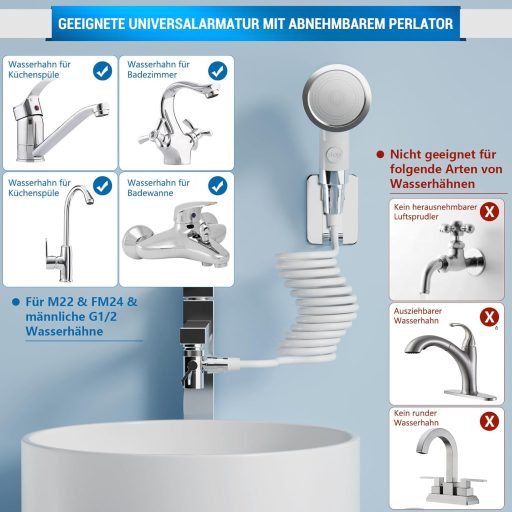 GEEIGNETE UNIVERSALARMATUR MIT ABNEHMBAREM PERLATOR

Wasserhahn für Küchenspüle

Wasserhahn für Badezimmer

Wasserhahn für Küchenspüle

Wasserhahn für Badewanne

Für M22 & FM24 & männliche G1/2 Wasserhähne

Nicht geeignet für folgende Arten von Wasserhähnen

Kein herausnehmbarer Luftsprudler

X

Ausziehbarer Wasserhahn

X

Kein runder Wasserhahn

X