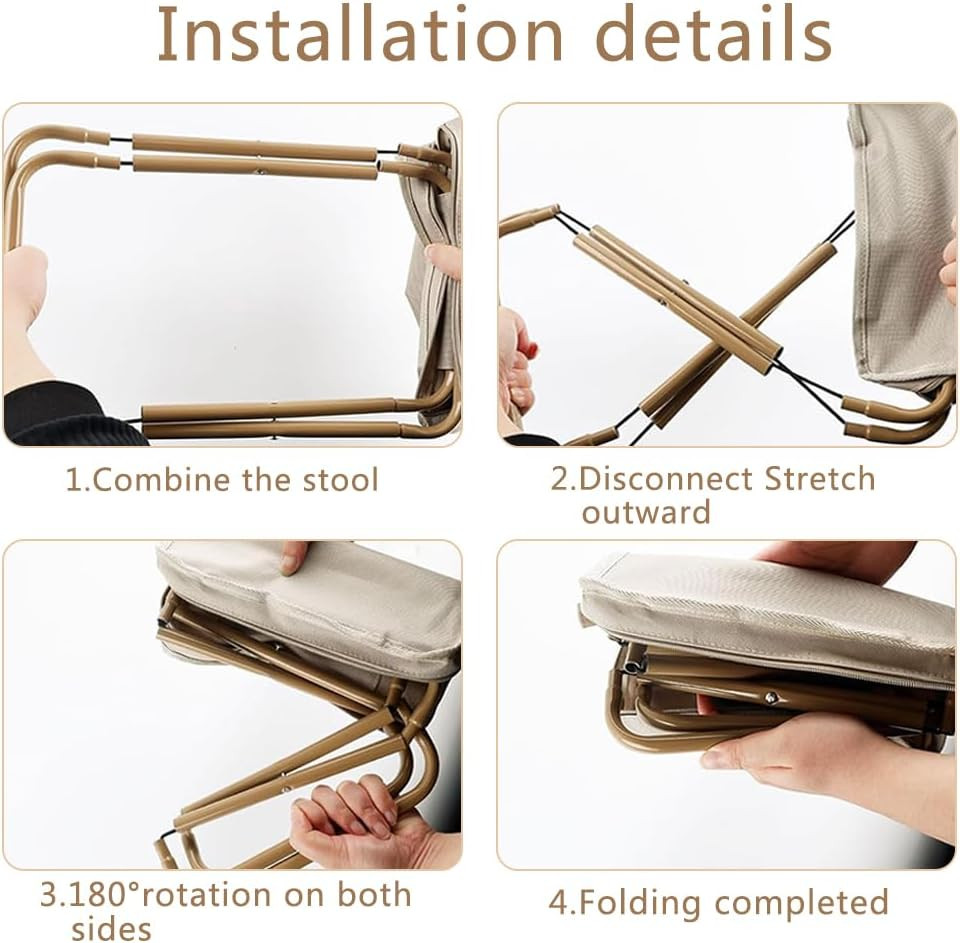 Installation details

1.Combine the stool

2.Disconnect Stretch outward

3.180°rotation on both sides

4.Folding completed