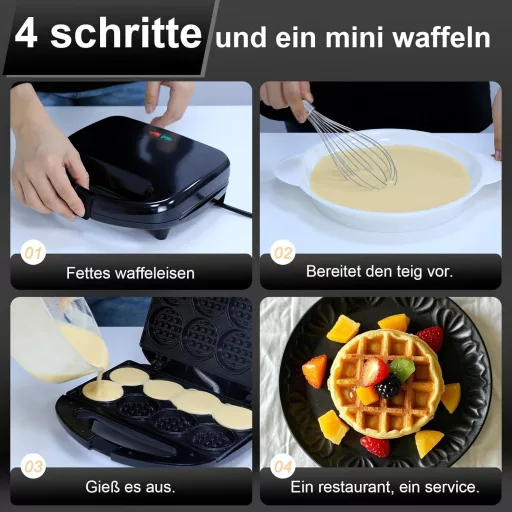 4 schritte und ein mini waffeln

01

Fettes waffeleisen

02

Bereitet den teig vor.

03

Gieß es aus.

04

Ein restaurant, ein service.