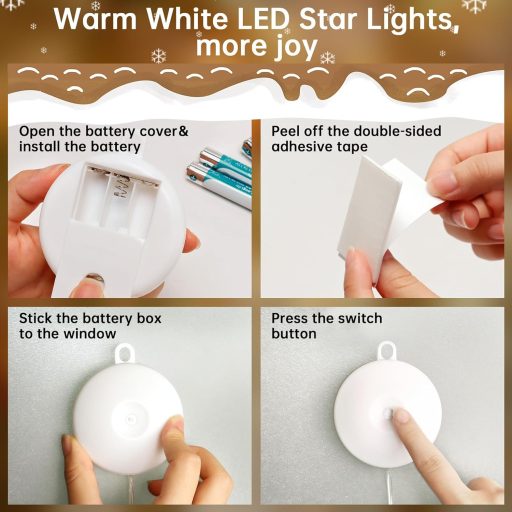 Warm White LED Star Lights, more joy

Open the battery cover& install the battery

Peel off the double-sided adhesive tape

Stick the battery box to the window

Press the switch button