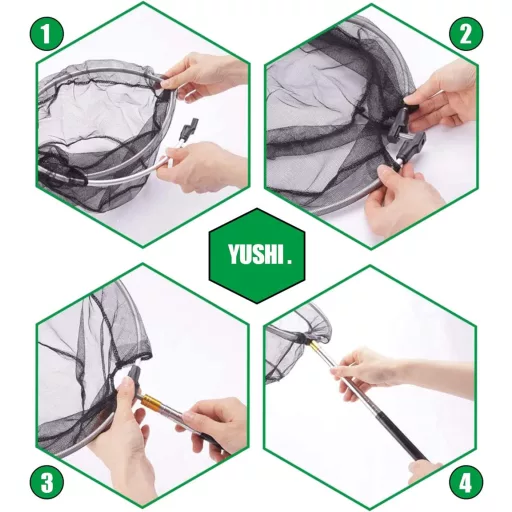 1

2

YUSHI .

3

4