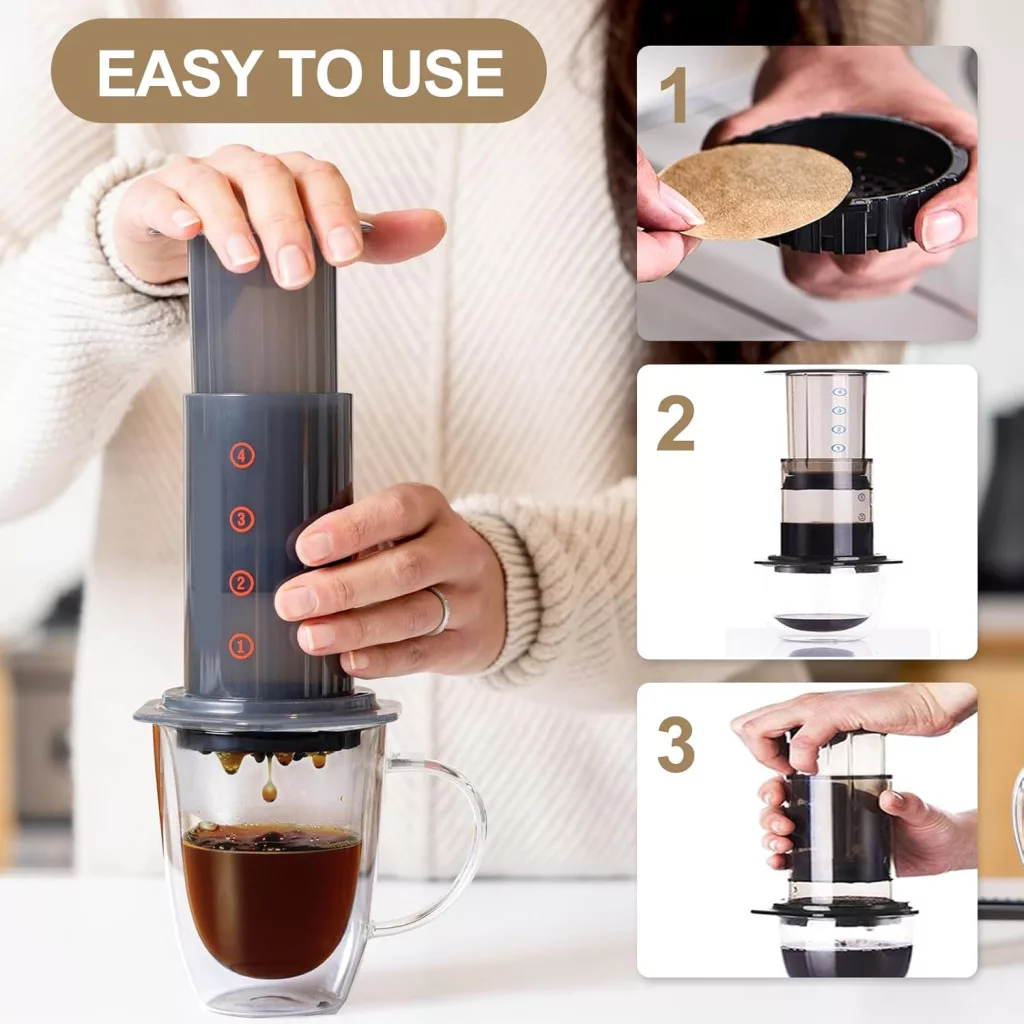 EASY TO USE

4
3
2
1

1

2

3