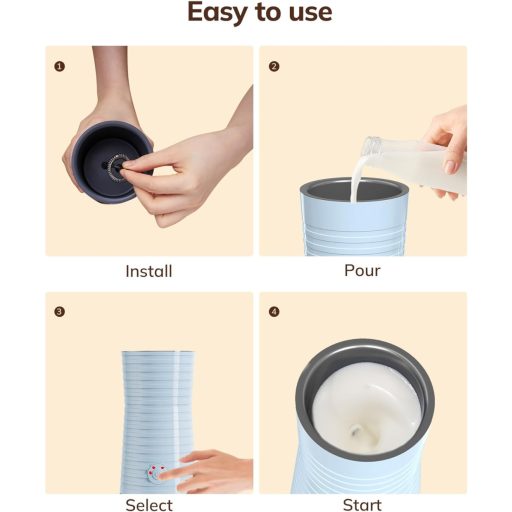 Easy to use

1

Install

2

Pour

3

Select

4

Start