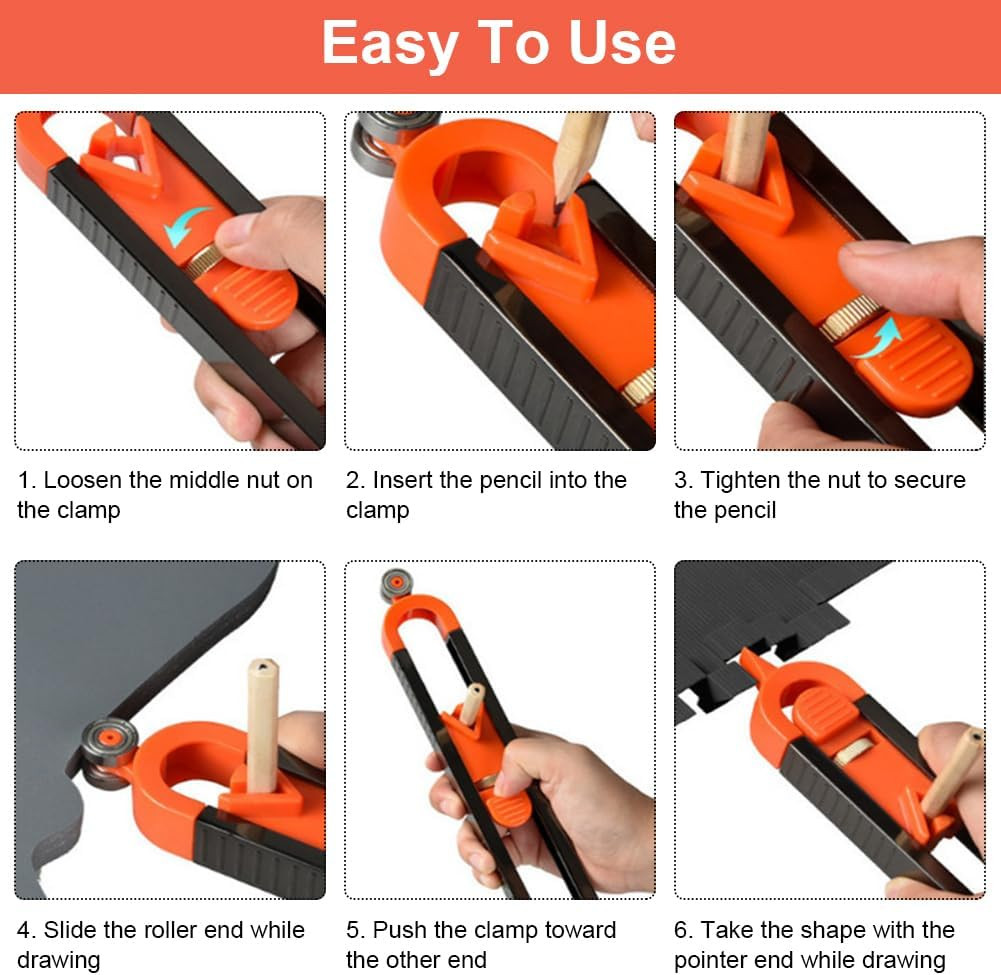 Easy To Use

1. Loosen the middle nut on the clamp

2. Insert the pencil into the clamp

3. Tighten the nut to secure the pencil

4. Slide the roller end while drawing

5. Push the clamp toward the other end

6. Take the shape with the pointer end while drawing