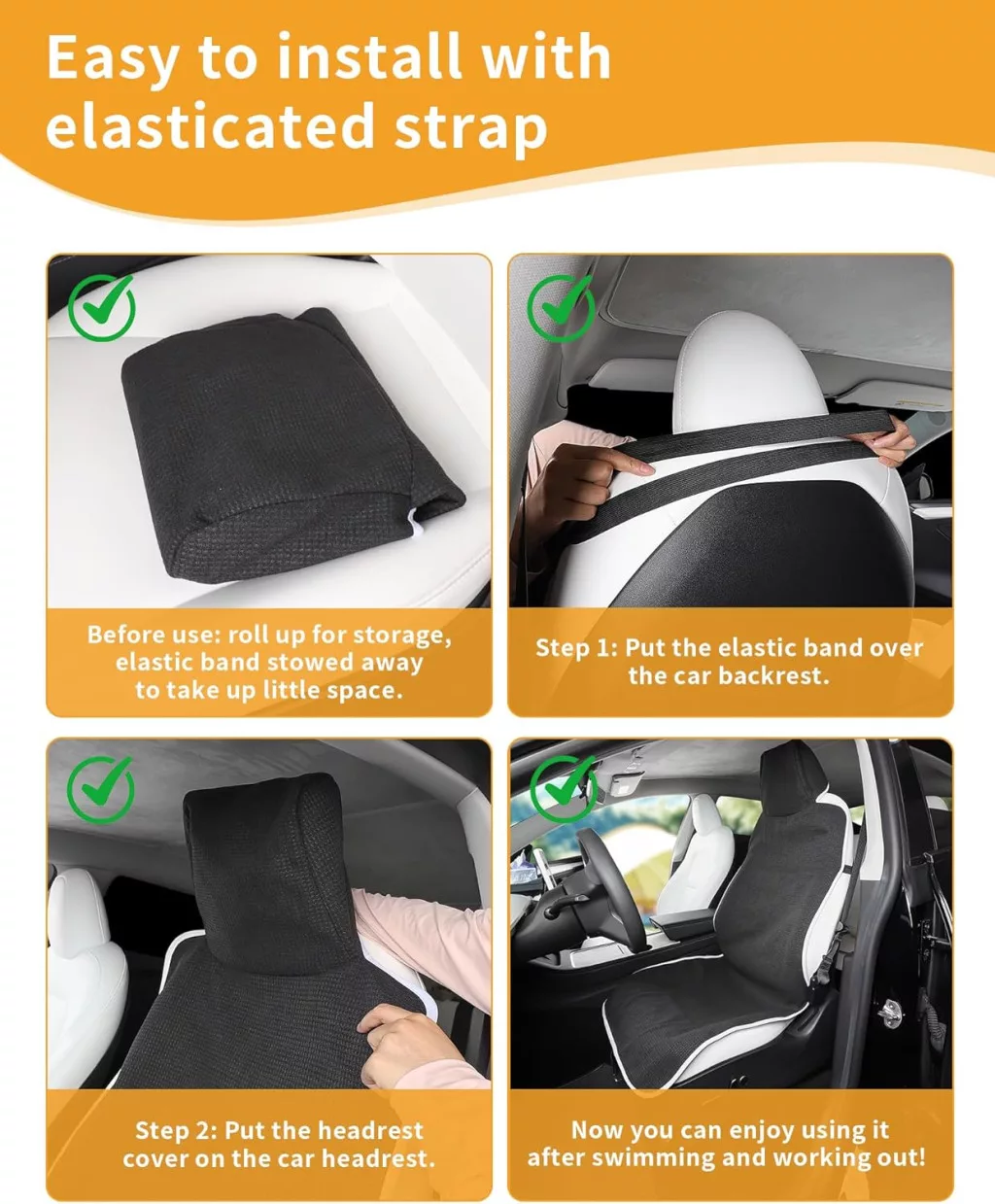 Easy to install with elasticated strap

Before use: roll up for storage, elastic band stowed away to take up little space.

Step 1: Put the elastic band over the car backrest.

Step 2: Put the headrest cover on the car headrest.

Now you can enjoy using it after swimming and working out!