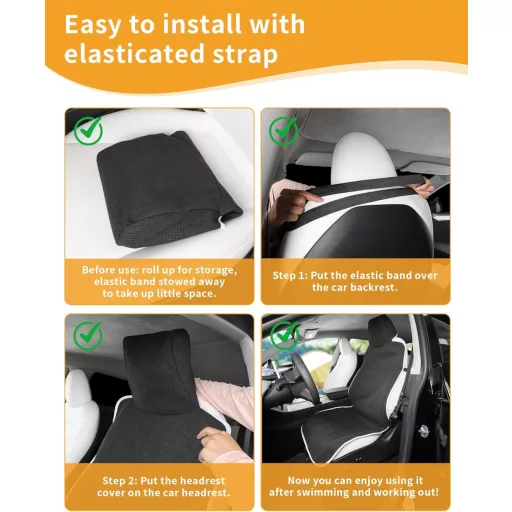 Easy to install with elasticated strap

Before use: roll up for storage, elastic band stowed away to take up little space.

Step 1: Put the elastic band over the car backrest.

Step 2: Put the headrest cover on the car headrest.

Now you can enjoy using it after swimming and working out!