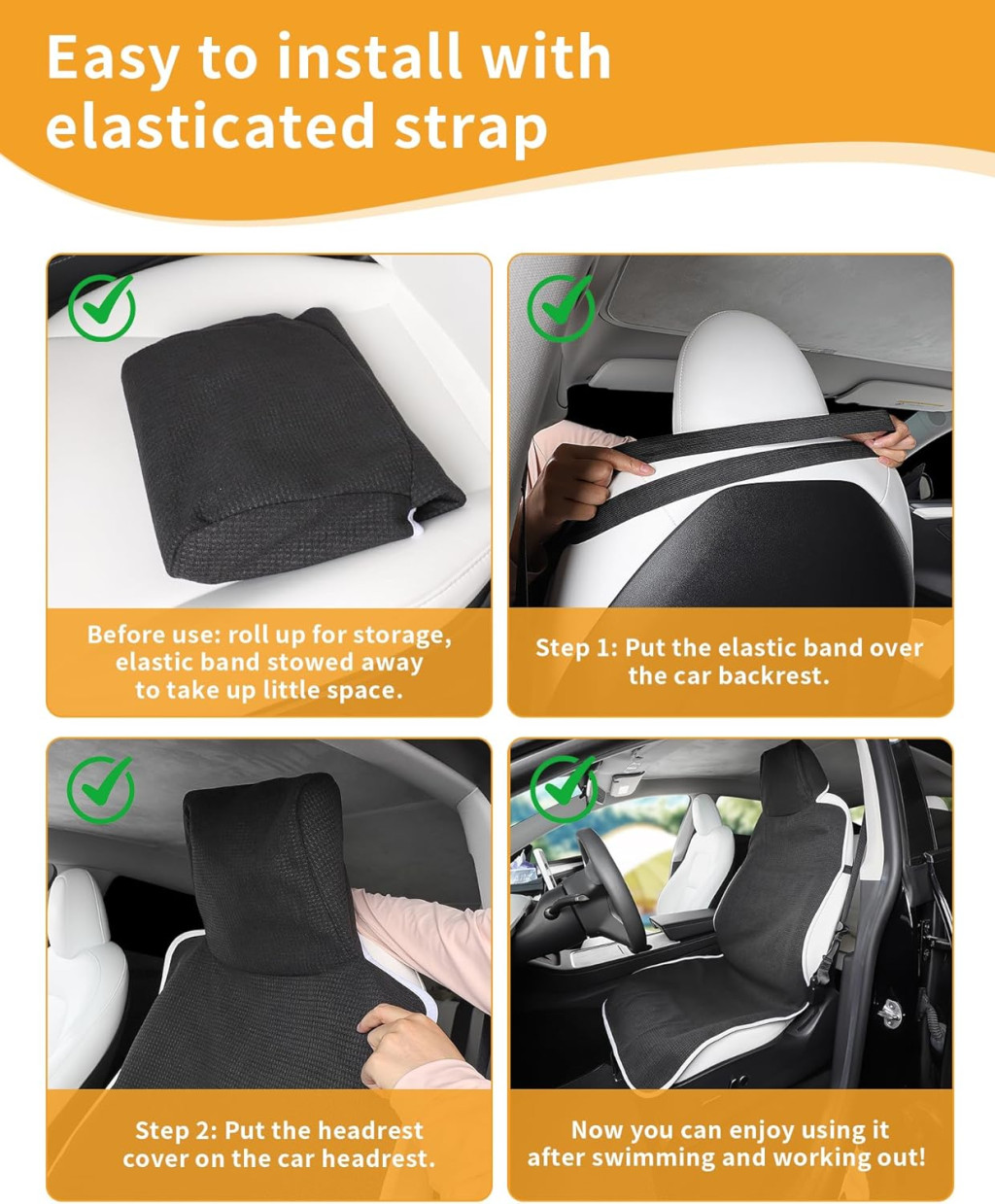 Easy to install with elasticated strap

Before use: roll up for storage, elastic band stowed away to take up little space.

Step 1: Put the elastic band over the car backrest.

Step 2: Put the headrest cover on the car headrest.

Now you can enjoy using it after swimming and working out!