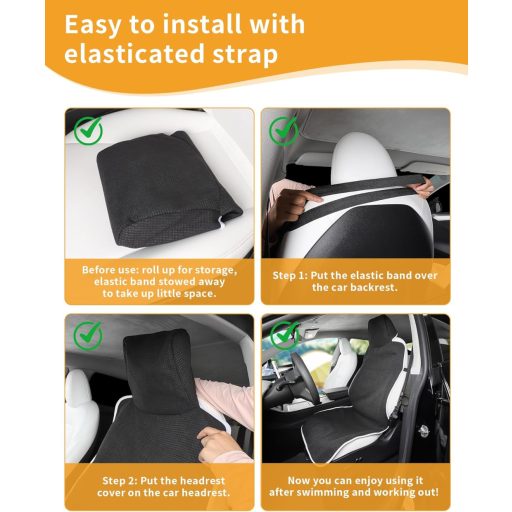 Easy to install with elasticated strap

Before use: roll up for storage, elastic band stowed away to take up little space.

Step 1: Put the elastic band over the car backrest.

Step 2: Put the headrest cover on the car headrest.

Now you can enjoy using it after swimming and working out!