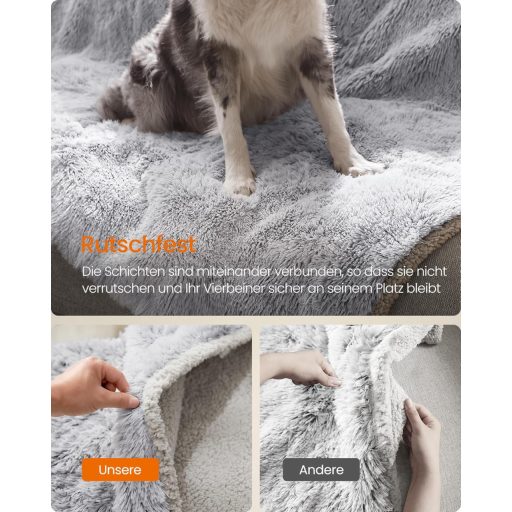 Rutschfest

Die Schichten sind miteinander verbunden, so dass sie nicht verrutschen und Ihr Vierbeiner sicher an seinem Platz bleibt

Unsere

Andere